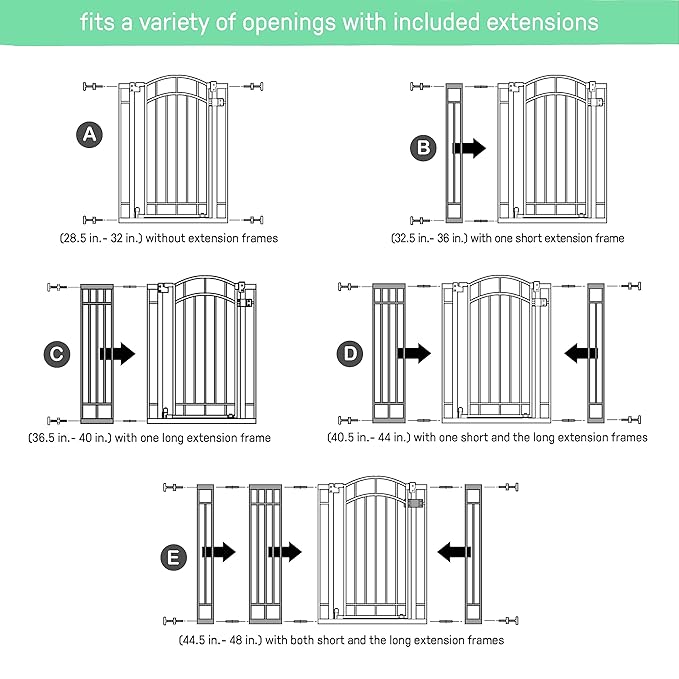 fits a variety of openings with included extensions

A

(28.5 in.- 32 in.) without extension frames

B

(32.5 in.- 36 in.) with one short extension frame

C

(36.5 in.- 40 in.) with one long extension frame

D

(40.5 in.- 44 in.) with one short and the long extension frames

E

(44.5 in.- 48 in.) with both short and the long extension frames