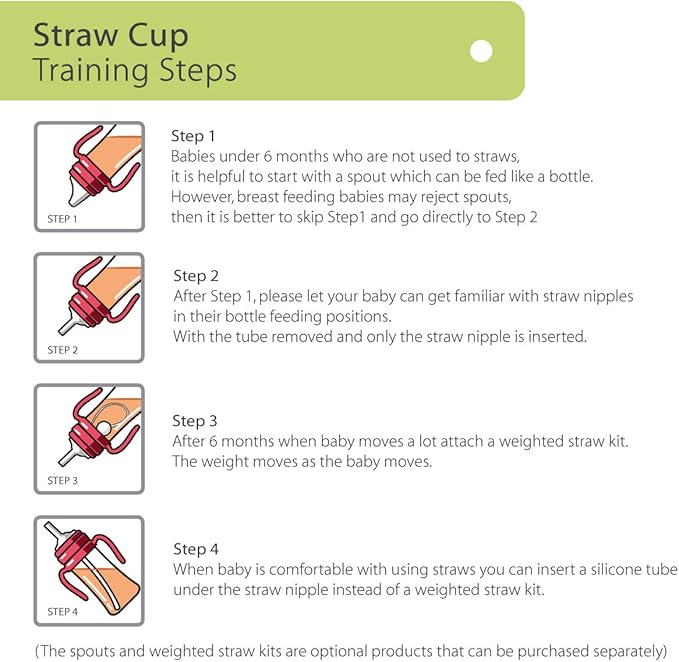 Straw Cup
Training Steps

STEP 1

Step 1
Babies under 6 months who are not used to straws, it is helpful to start with a spout which can be fed like a bottle. However, breast feeding babies may reject spouts, then it is better to skip Step1 and go directly to Step 2

STEP 2

Step 2
After Step 1, please let your baby can get familiar with straw nipples in their bottle feeding positions. With the tube removed and only the straw nipple is inserted.

STEP 3

Step 3
After 6 months when baby moves a lot attach a weighted straw kit. The weight moves as the baby moves.

STEP 4

Step 4
When baby is comfortable with using straws you can insert a silicone tube under the straw nipple instead of a weighted straw kit.

(The spouts and weighted straw kits are optional products that can be purchased separately)