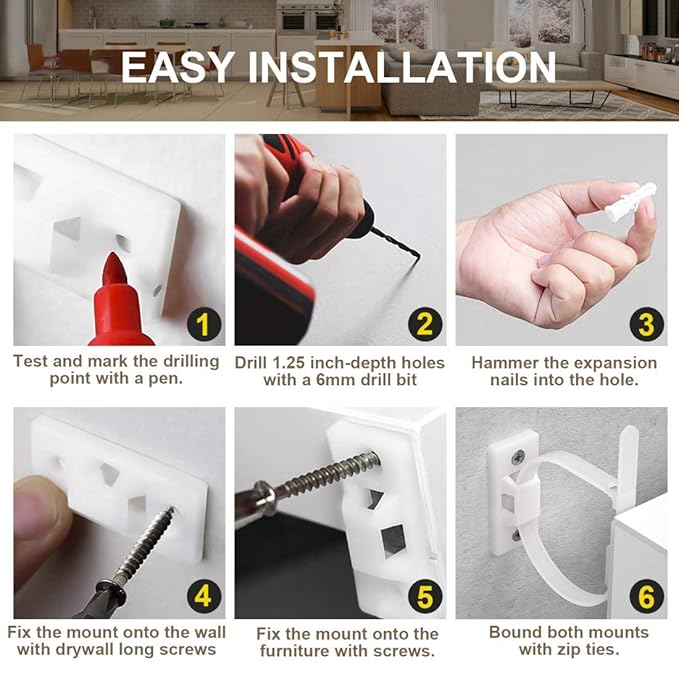 EASY INSTALLATION

1
Test and mark the drilling point with a pen.

2
Drill 1.25 inch-depth holes with a 6mm drill bit

3
Hammer the expansion nails into the hole.

4
Fix the mount onto the wall with drywall long screws

5
Fix the mount onto the furniture with screws.

6
Bound both mounts with zip ties.