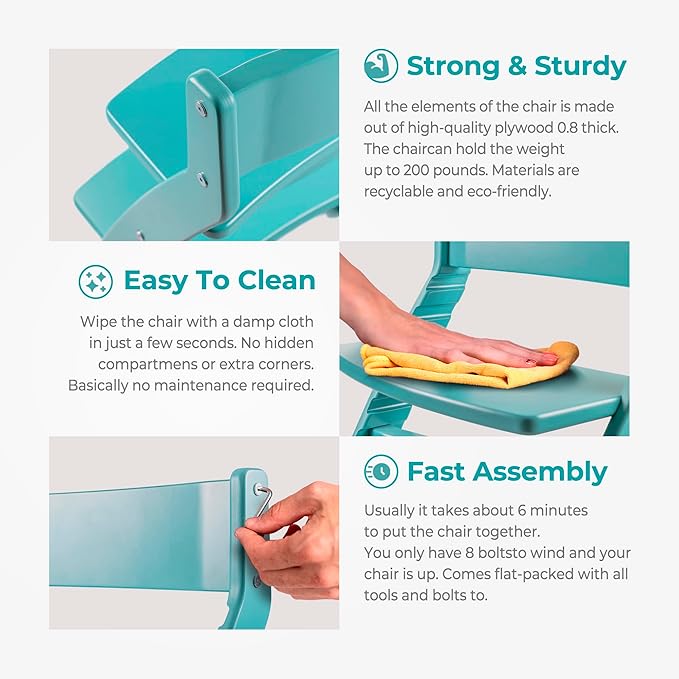 Strong & Sturdy

All the elements of the chair is made out of high-quality plywood 0.8 thick. The chaircan hold the weight up to 200 pounds. Materials are recyclable and eco-friendly.

Easy To Clean

Wipe the chair with a damp cloth in just a few seconds. No hidden compartmens or extra corners. Basically no maintenance required.

Fast Assembly

Usually it takes about 6 minutes to put the chair together. You only have 8 boltsto wind and your chair is up. Comes flat-packed with all tools and bolts to.