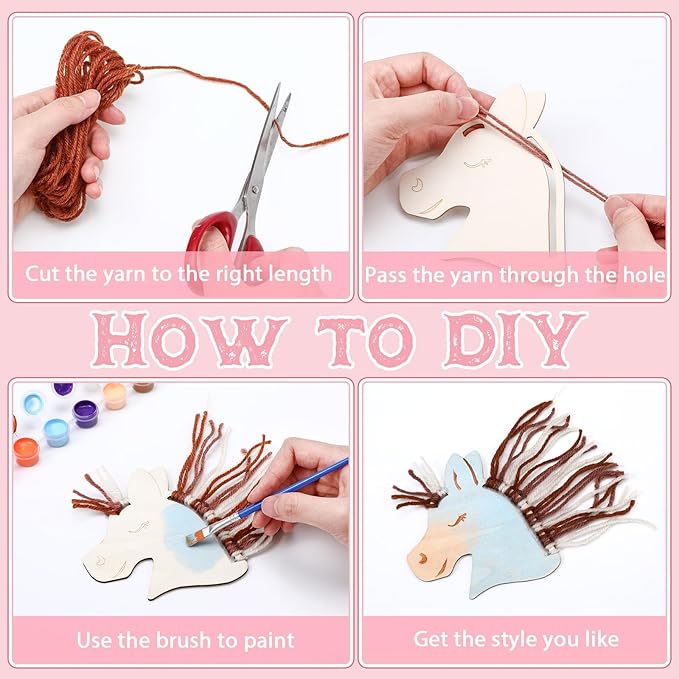 Cut the yarn to the right length

Pass the yarn through the hole

HOW TO DIY

Use the brush to paint

Get the style you like