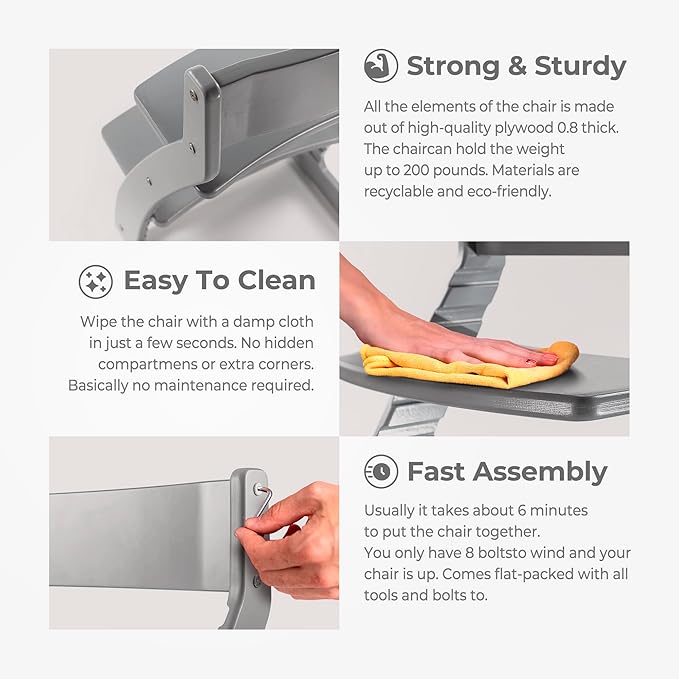 Strong & Sturdy

All the elements of the chair is made out of high-quality plywood 0.8 thick. The chaircan hold the weight up to 200 pounds. Materials are recyclable and eco-friendly.

Easy To Clean

Wipe the chair with a damp cloth in just a few seconds. No hidden compartmens or extra corners. Basically no maintenance required.

Fast Assembly

Usually it takes about 6 minutes to put the chair together. You only have 8 boltsto wind and your chair is up. Comes flat-packed with all tools and bolts to.