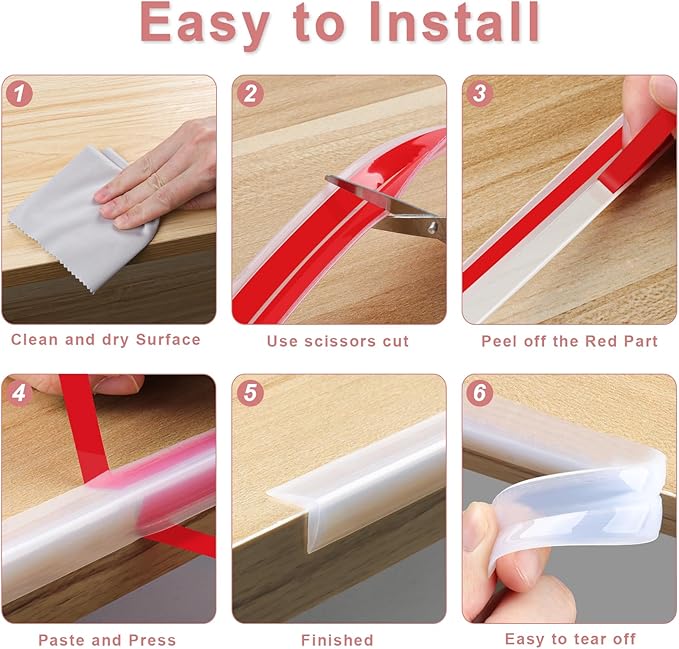 Easy to Install

1
Clean and dry Surface

2
Use scissors cut

3
Peel off the Red Part

4
Paste and Press

5
Finished

6
Easy to tear off