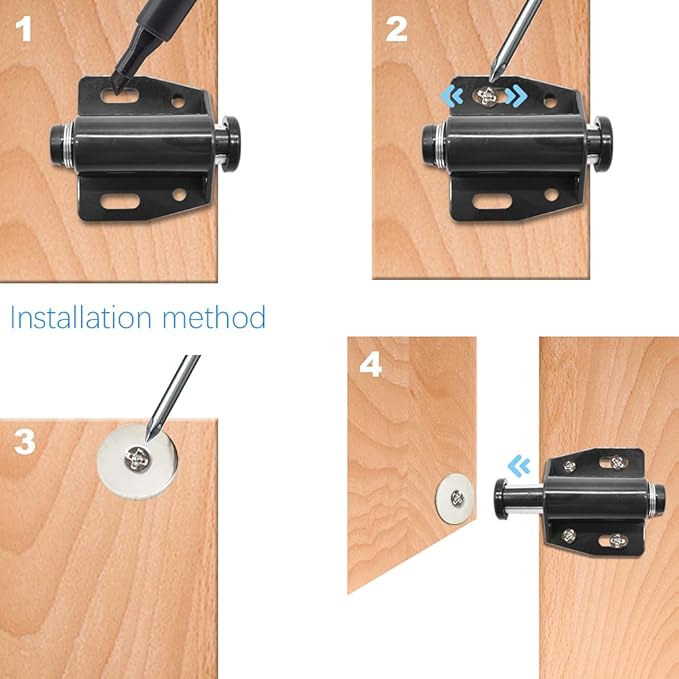 1

2

Installation method

3

4