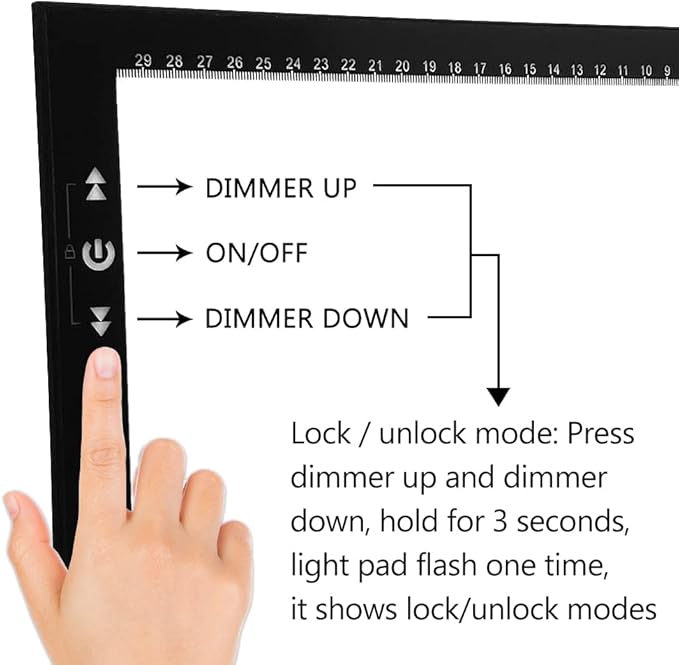 29 28 27 26 25 24 23 22 21 20 19 18 17 16 15 14 13 12 11 10 9

DIMMER UP

ON/OFF

DIMMER DOWN

Lock / unlock mode: Press dimmer up and dimmer down, hold for 3 seconds, light pad flash one time, it shows lock/unlock modes