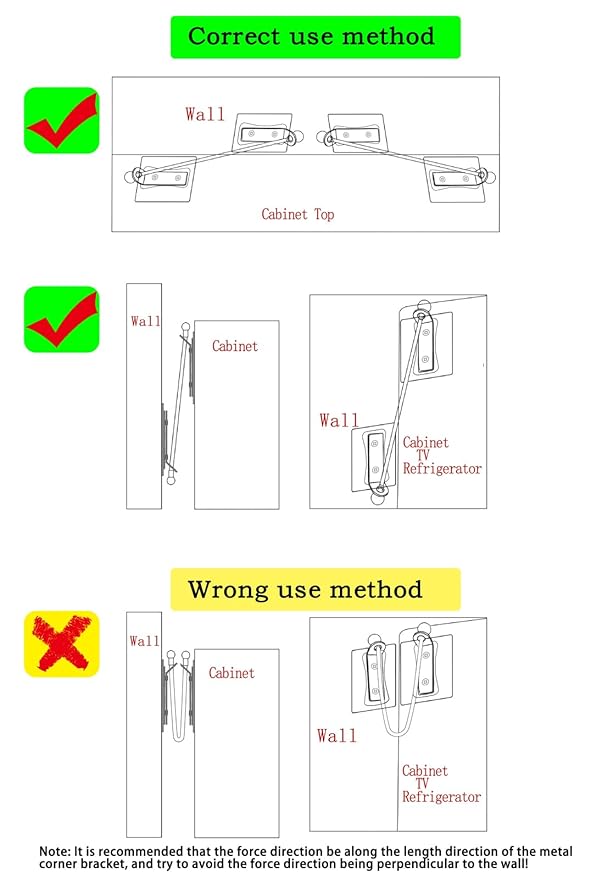 Correct use method

Wall

Cabinet Top

Wall

Cabinet

Wall

Cabinet
TV
Refrigerator

Wrong use method

Wall

Cabinet

Wall

Cabinet
TV
Refrigerator

Note: It is recommended that the force direction be along the length direction of the metal corner bracket, and try to avoid the force direction being perpendicular to the wall!